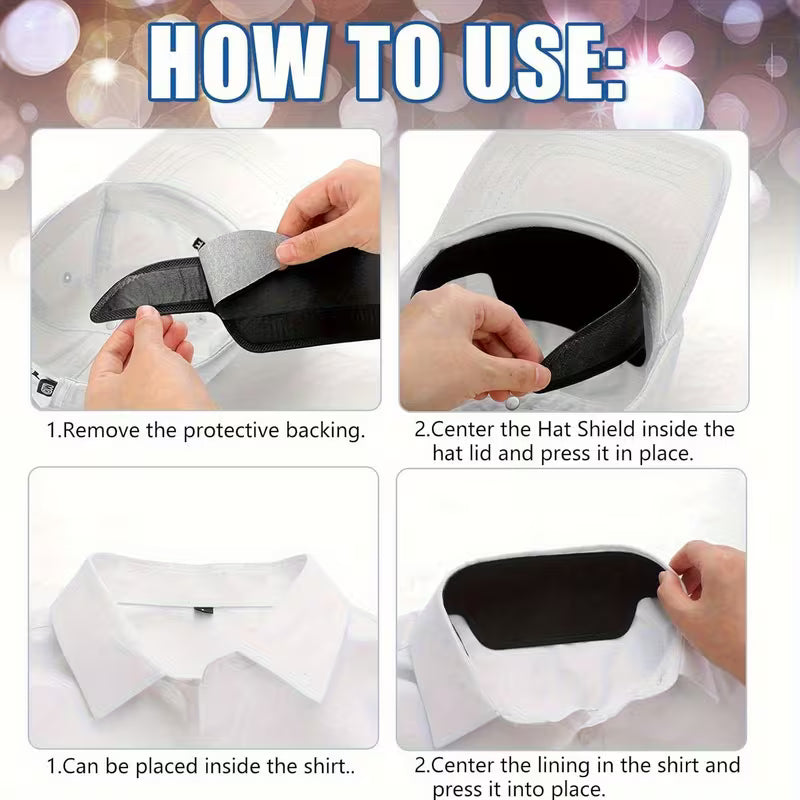 HOW TO USE:

1.Remove the protective backing.

2.Center the Hat Shield inside the hat lid and press it in place.

1.Can be placed inside the shirt..

2.Center the lining in the shirt and press it into place.