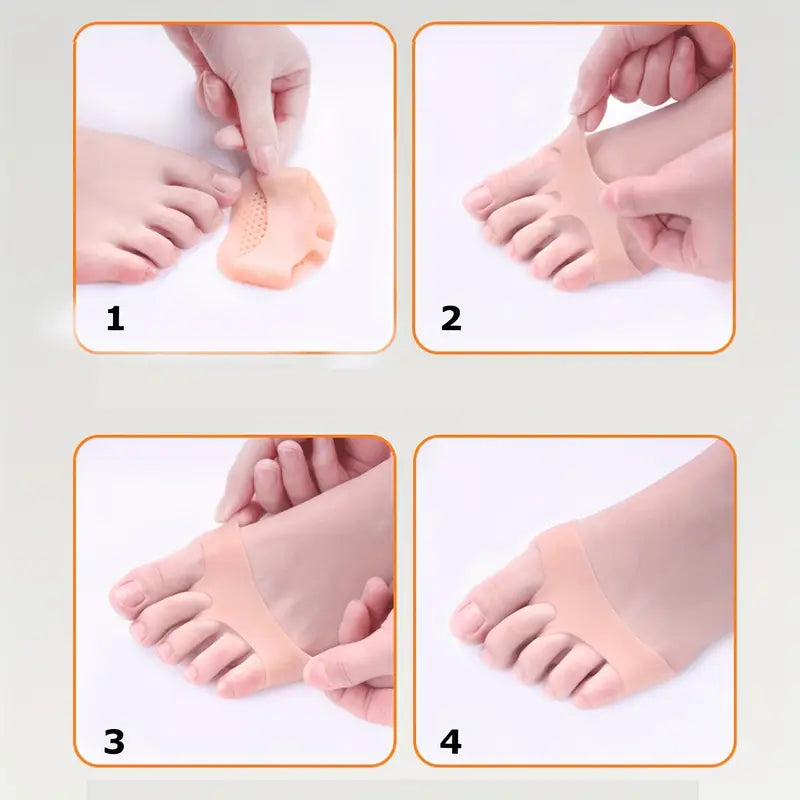 1

2

3

4